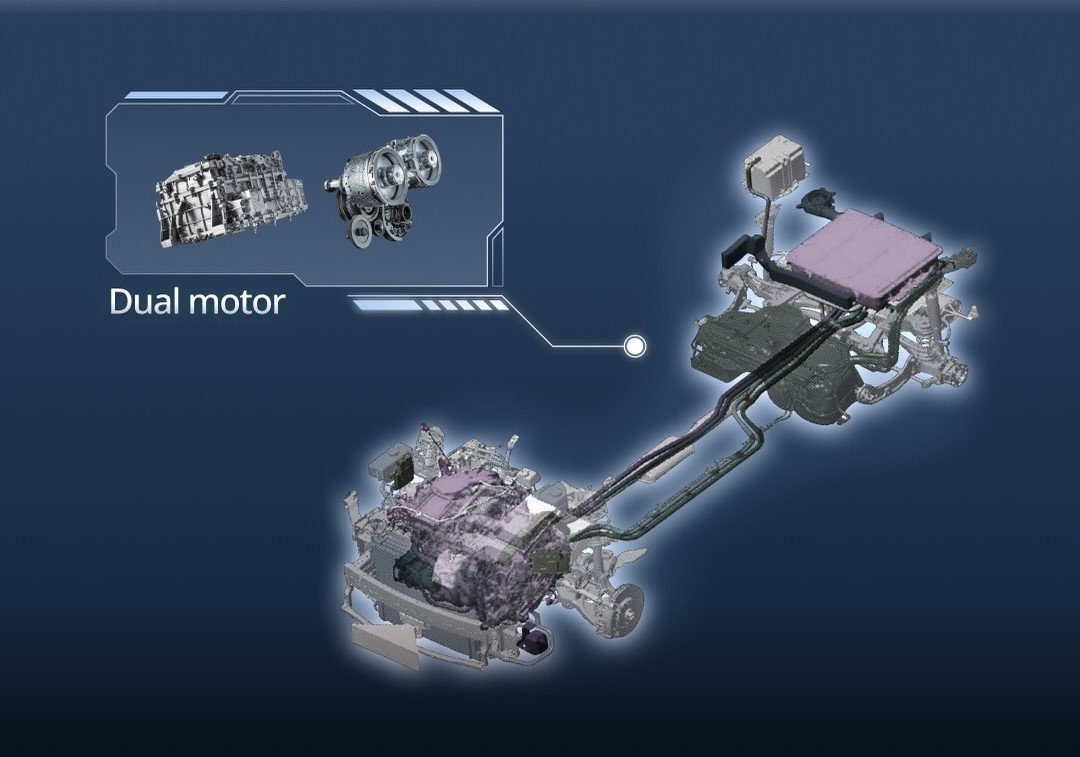 Dual motor